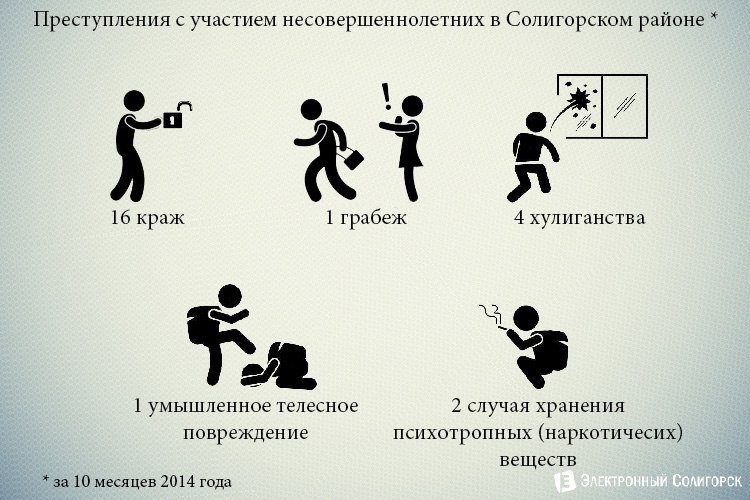 Преступления с участием несовершеннолетних в Солигорском районе *

16 краж

1 грабеж

4 хулиганства

1 умышленное телесное повреждение

2 случая хранения психотропных (наркотичесих) веществ

* за 10 месяцев 2014 года

Электронный Солигорск